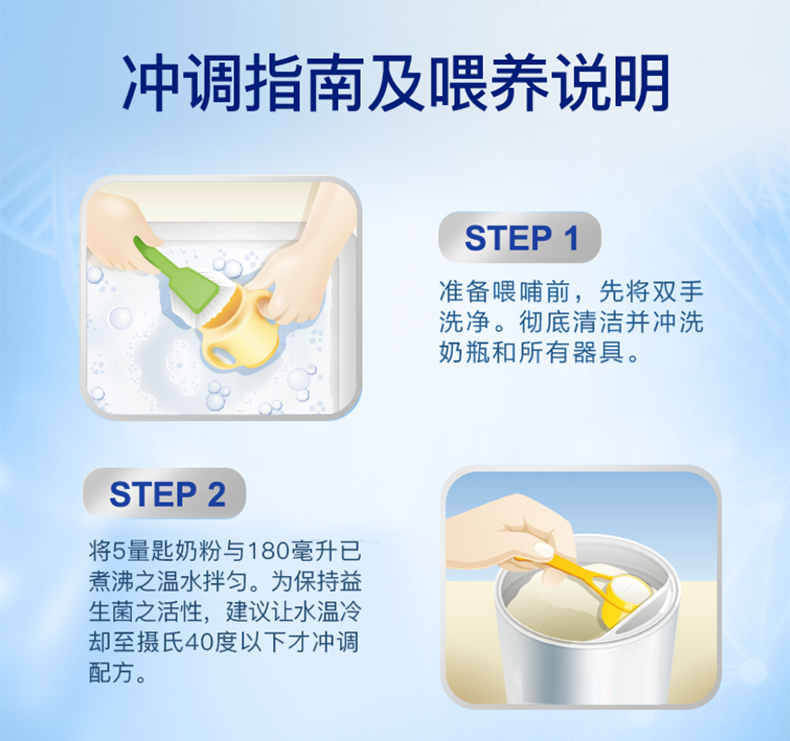 冲调指南及喂养说明

STEP 1

准备喂哺前，先将双手洗净。彻底清洁并冲洗奶瓶和所有器具。

STEP 2

将5量匙奶粉与180毫升已煮沸之温水拌匀。为保持益生菌之活性，建议让水温冷却至摄氏40度以下才冲调配方。