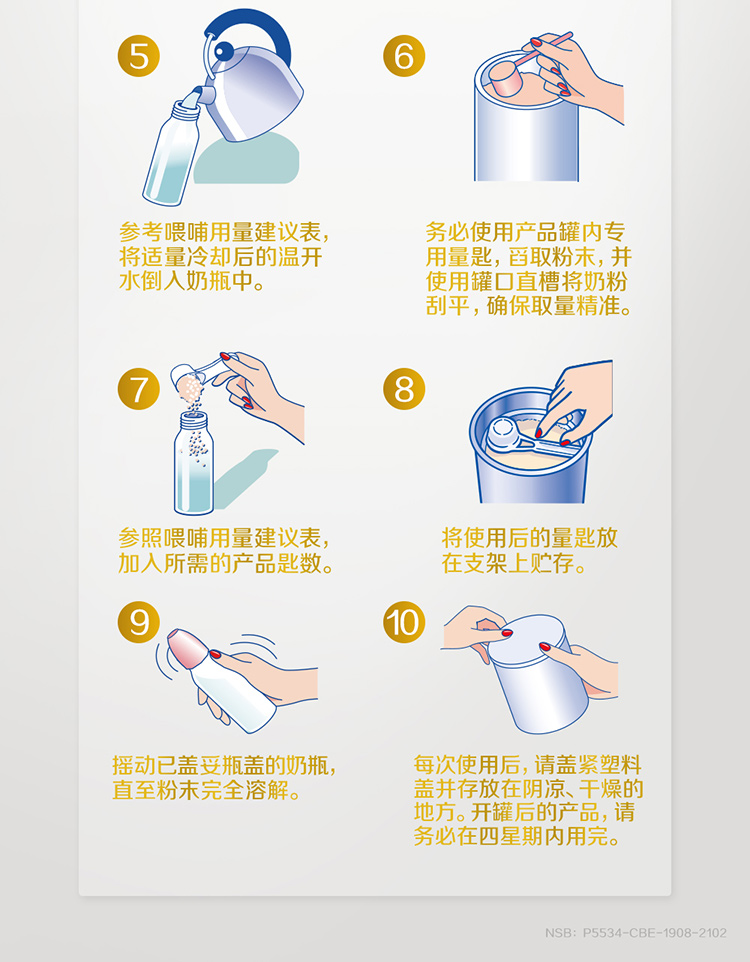 5

参考喂哺用量建议表，将适量冷却后的温开水倒入奶瓶中。

6

务必使用产品罐内专用量匙，舀取粉末，并使用罐口直槽将奶粉刮平，确保取量精准。

7

参照喂哺用量建议表，加入所需的产品匙数。

8

将使用后的量匙放在支架上贮存。

9

摇动已盖妥瓶盖的奶瓶，直至粉末完全溶解。

10

每次使用后，请盖紧塑料盖并存放在阴凉、干燥的地方。开罐后的产品，请务必在四星期内用完。

NSB: P5534-CBE-1908-2102