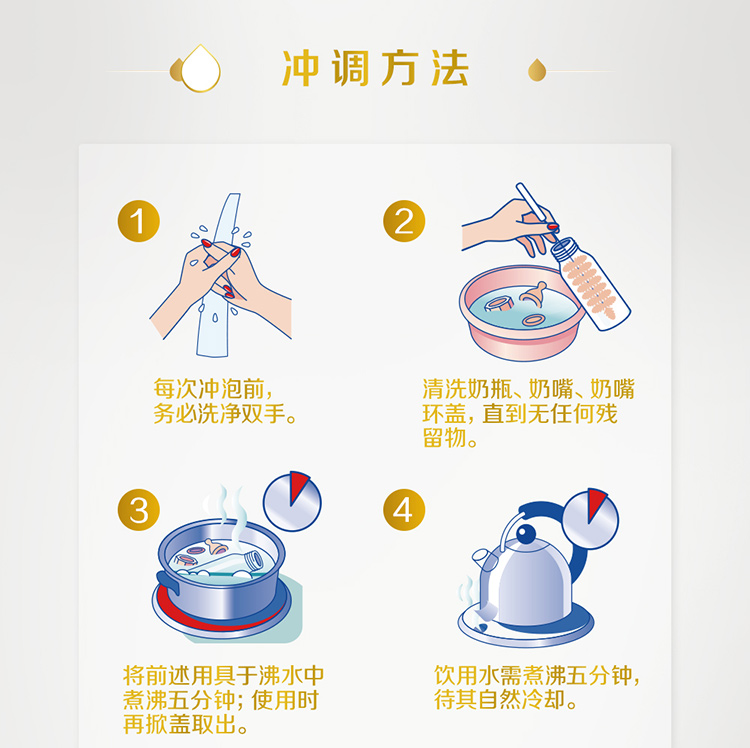 冲调方法

1
每次冲泡前，务必洗净双手。

2
清洗奶瓶、奶嘴、奶嘴环盖，直到无任何残留物。

3
将前述用具于沸水中煮沸五分钟；使用时再掀盖取出。

4
饮用水需煮沸五分钟，待其自然冷却。