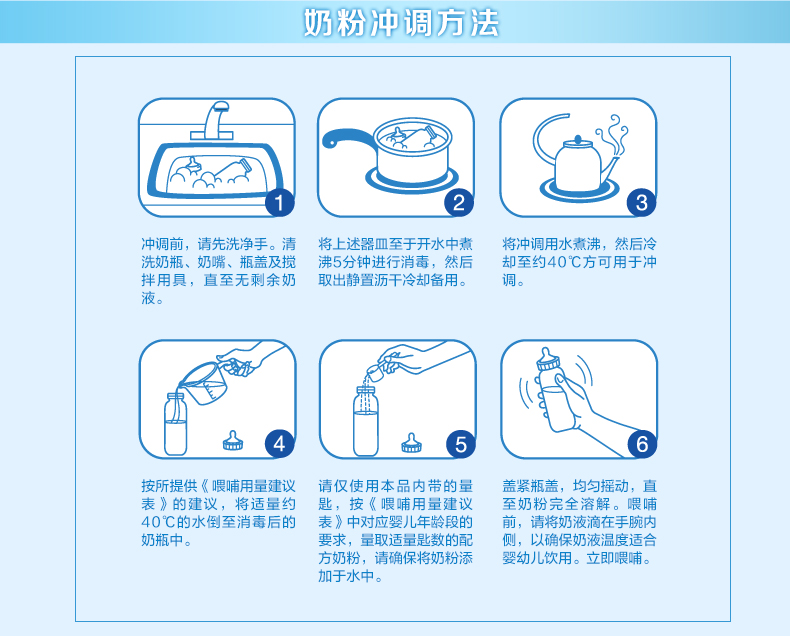 奶粉冲调方法

1

冲调前，请先洗净手。清洗奶瓶、奶嘴、瓶盖及搅拌用具，直至无剩余奶液。

2

将上述器皿至于开水中煮沸5分钟进行消毒，然后取出静置沥干冷却备用。

3

将冲调用水煮沸，然后冷却至约40℃方可用于冲调。

4

按所提供《喂哺用量建议表》的建议，将适量约40℃的水倒至消毒后的奶瓶中。

5

请仅使用本品内带的量匙，按《喂哺用量建议表》中对应婴儿年龄段的要求，量取适量匙数的配方奶粉，请确保将奶粉添加于水中。

6

盖紧瓶盖，均匀摇动，直至奶粉完全溶解。喂哺前，请将奶液滴在手腕内侧，以确保奶液温度适合婴幼儿饮用。立即喂哺。